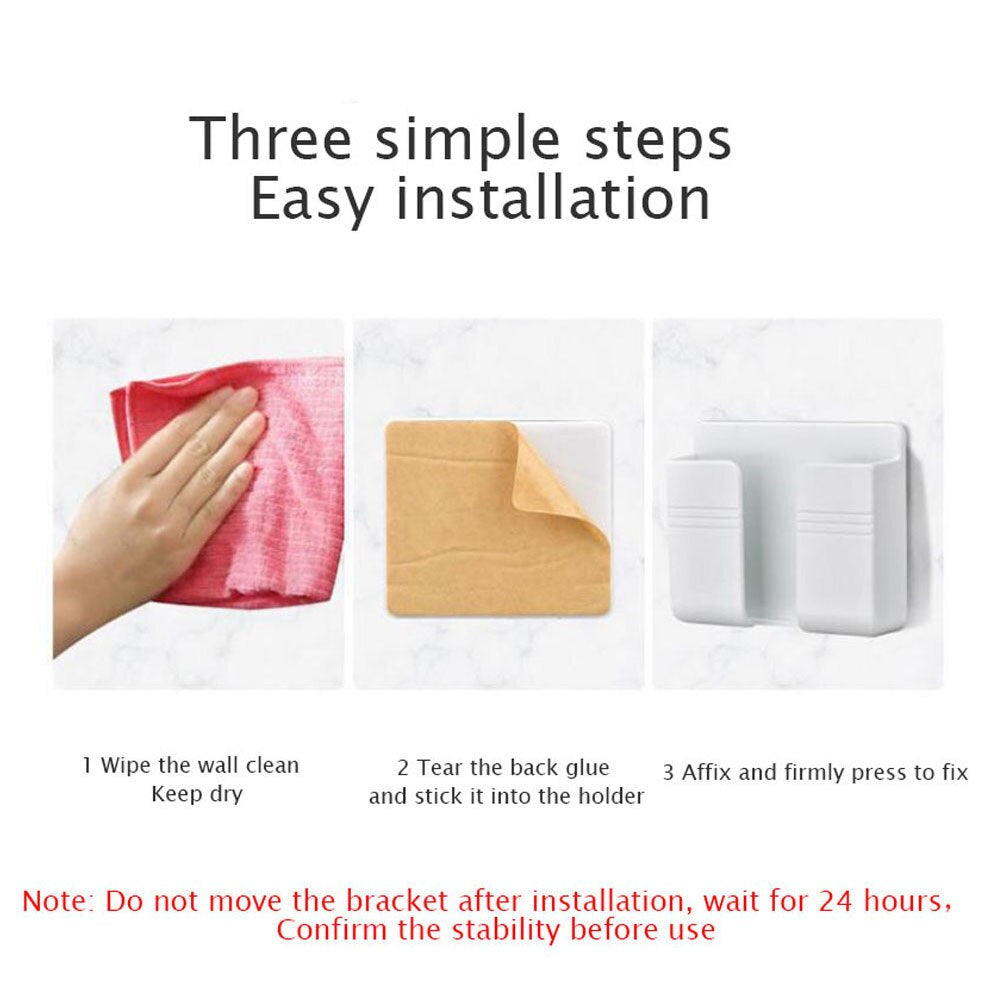 Three simple steps
Easy installation

1 Wipe the wall clean
Keep dry

2 Tear the back glue
and stick it into the holder

3 Affix and firmly press to fix

Note: Do not move the bracket after installation, wait for 24 hours,
Confirm the stability before use